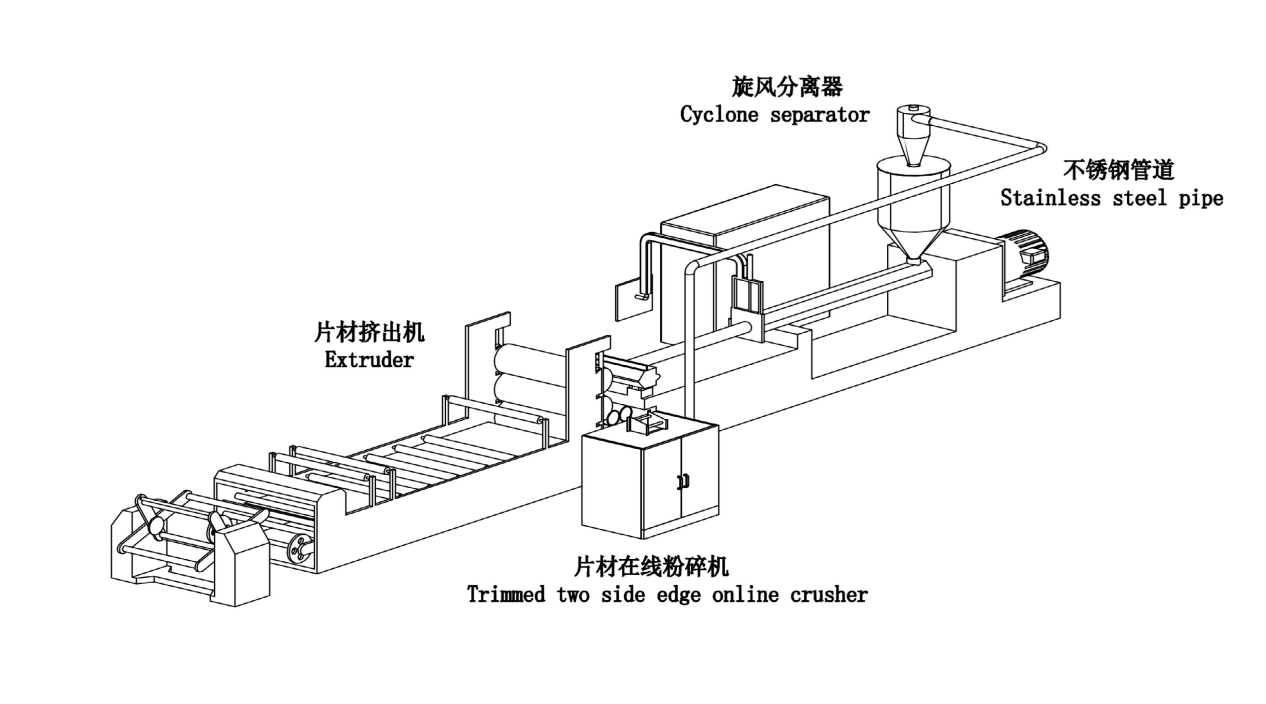 旋风分离器
Cyclone separator

不锈钢管道
Stainless steel pipe

片材挤出机
Extruder

片材在线粉碎机
Trimmed two side edge online crusher